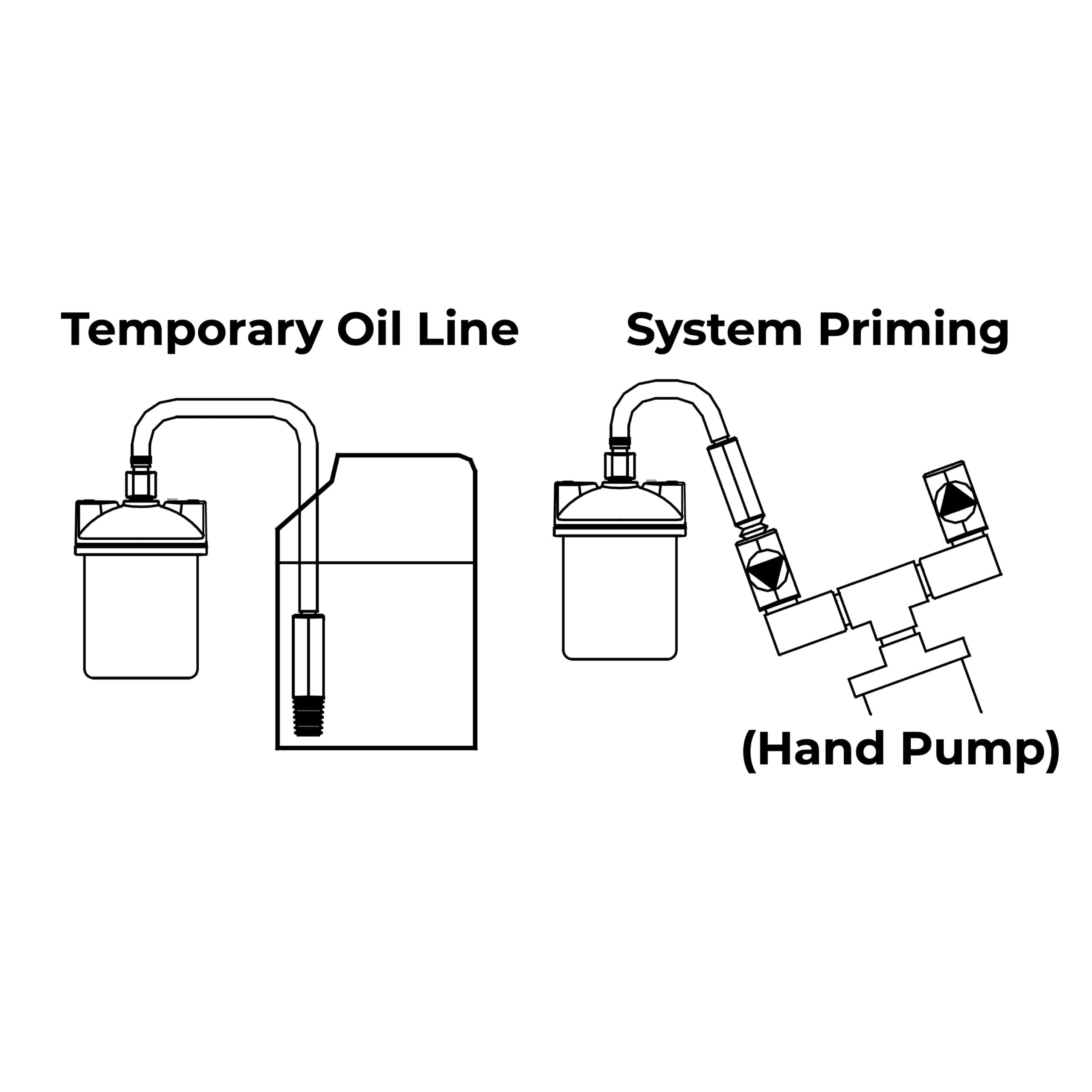 Temporary Oil Line

System Priming

(Hand Pump)